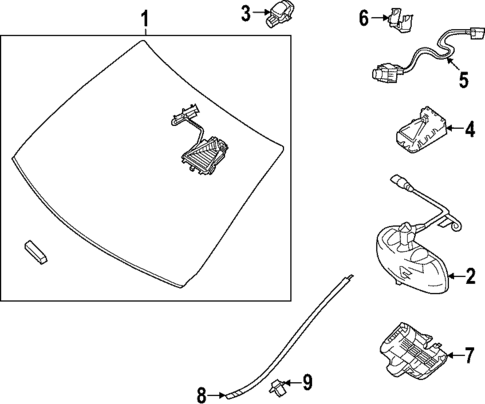 1
3
6
5
4
2
7
8
9