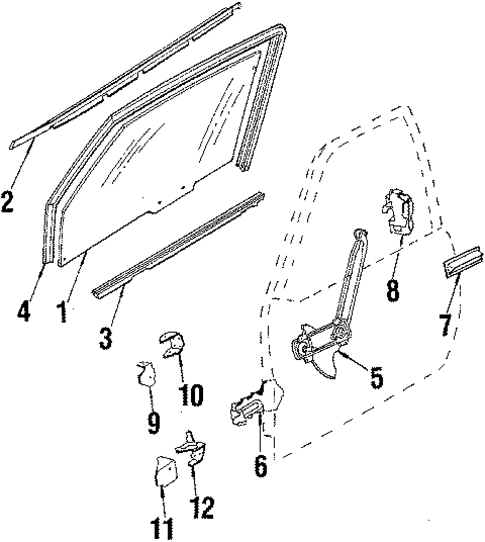 2
4
1
3
8
7
5
10
9
6
12
11