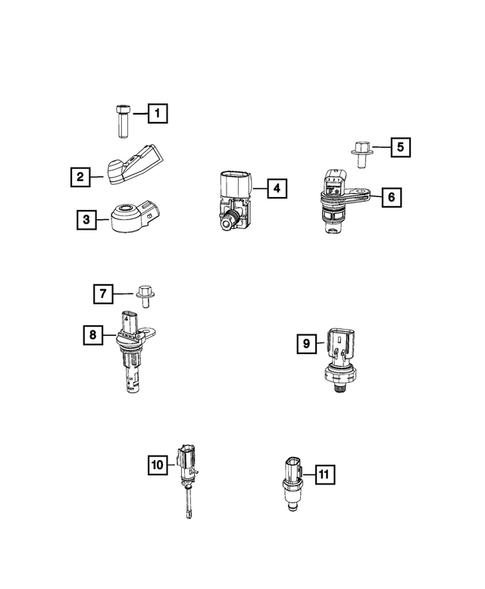 1
2
3
4
5
6
7
8
9
10
11