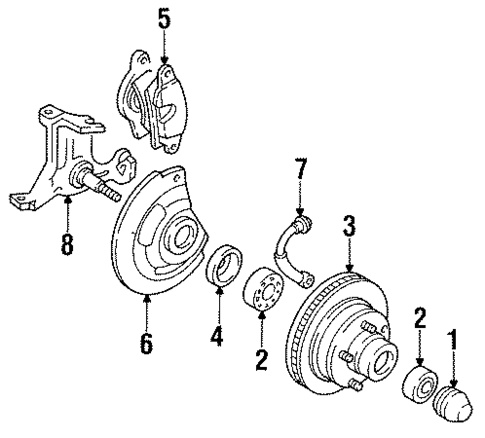 5
7
3
8
6
4
2
2
1