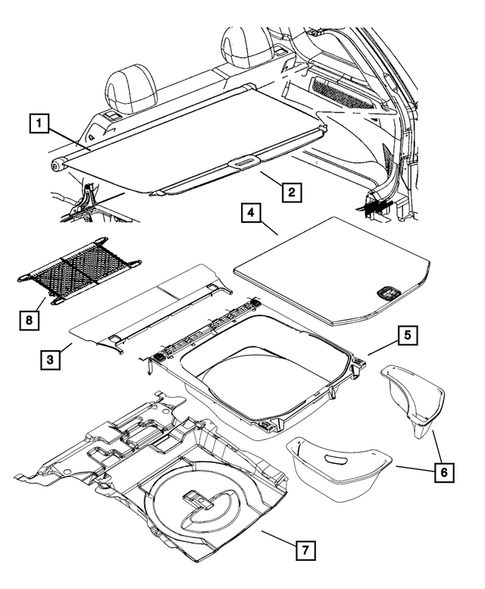 1
2
4
8
3
5
6
7