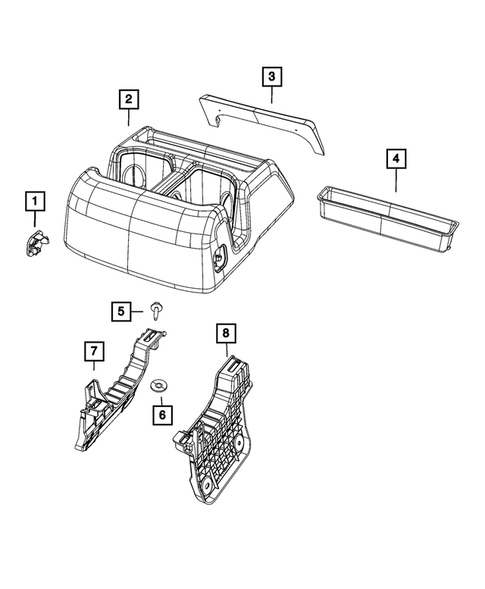 3
2
4
1
5
8
7
6