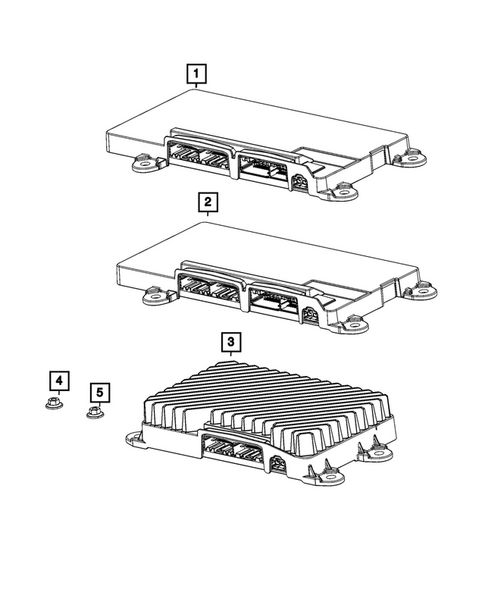 1

2

3

4

5