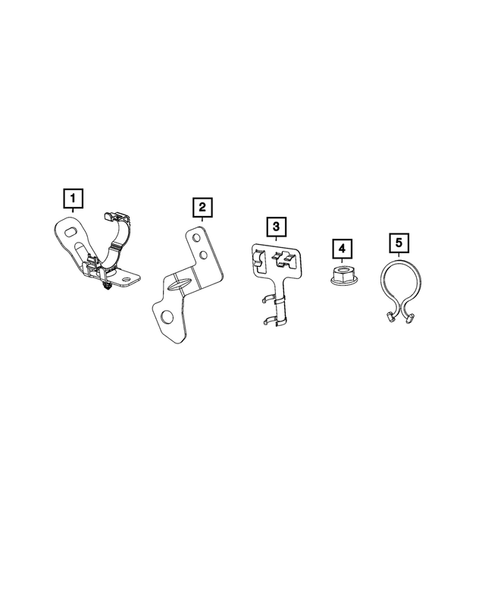 1
2
3
4
5