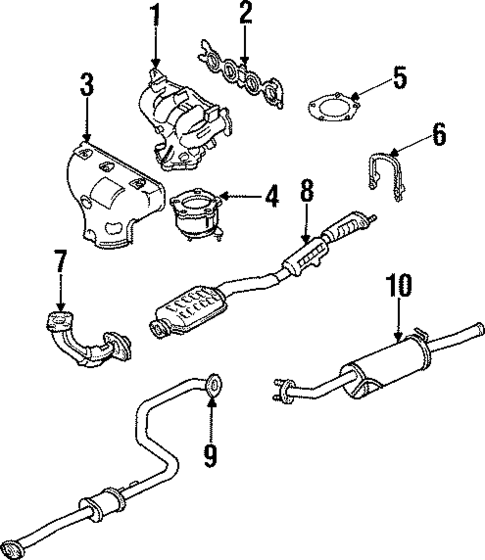 1
2
3
5
6
4
8
7
10
9