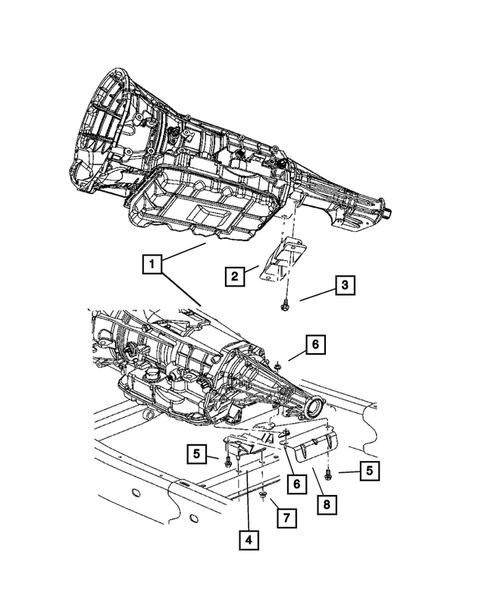 1
2
3
6
5
6
5
8
7
4