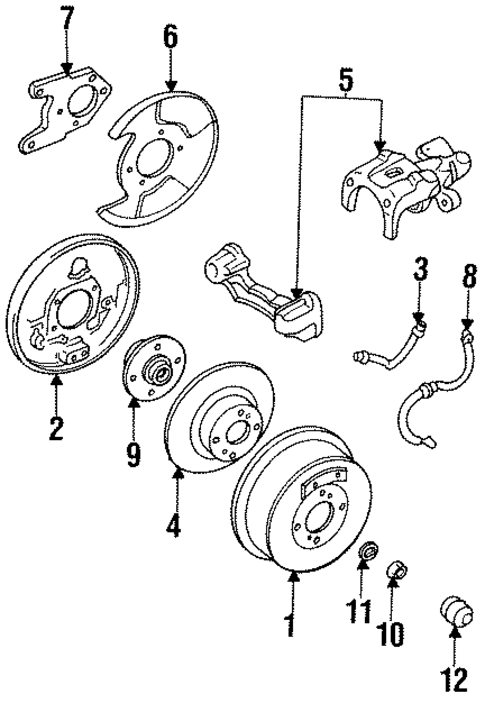 7
6
5
3
8
2
9
4
1
11
10
12