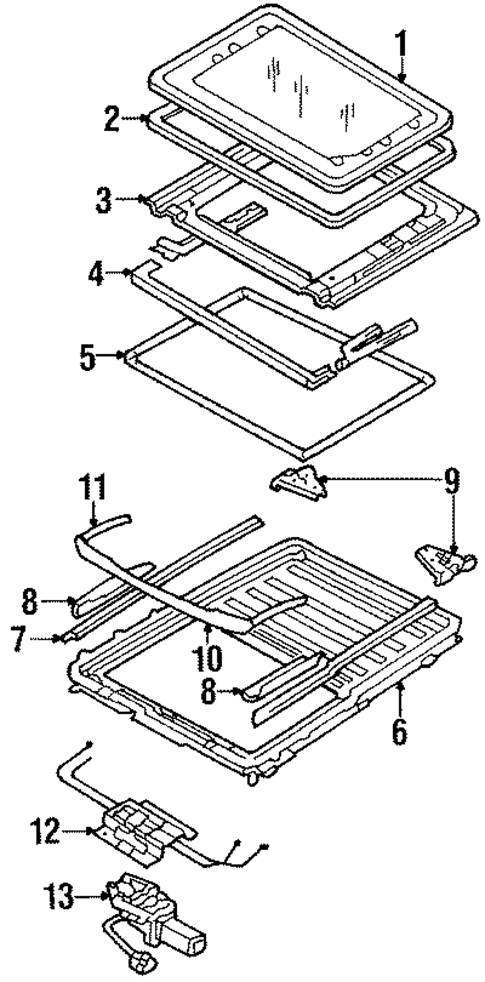 1
2
3
4
5
9
11
8
7
10
8
6
12
13