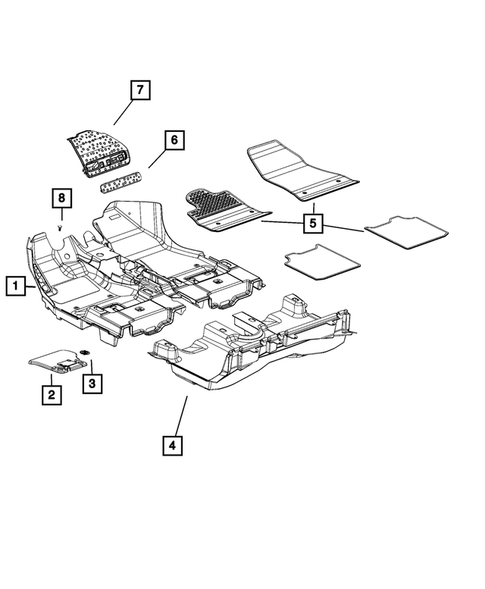 7
6
8
5
1
2
3
4