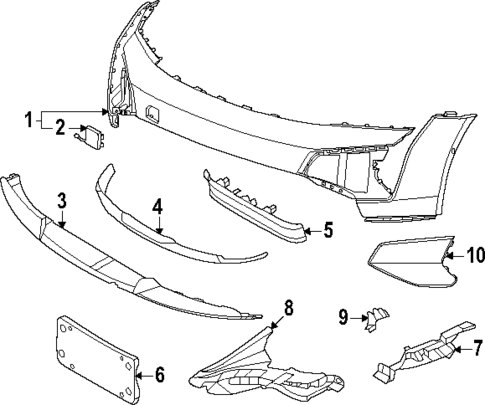 1
2
3
4
5
10
8
9
7
6