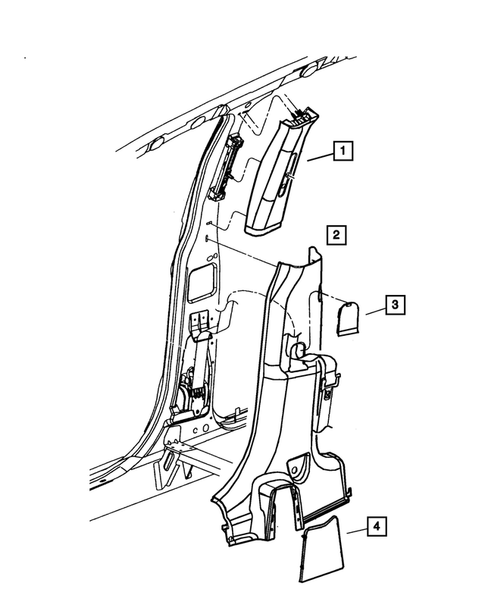 1
2
3
4