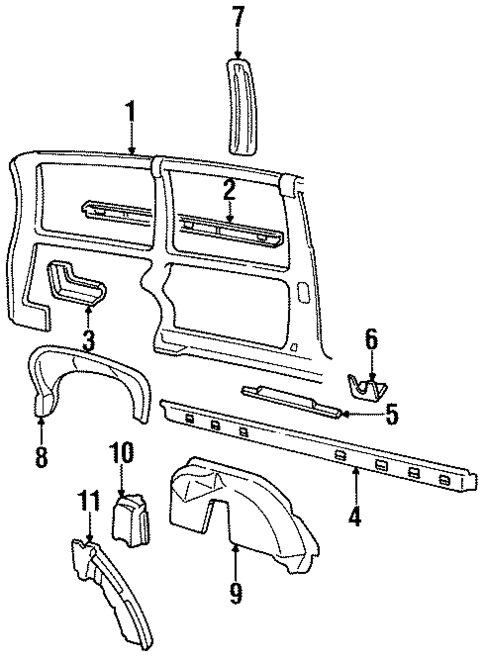 7
1
2
3
6
5
8
10
4
11
9