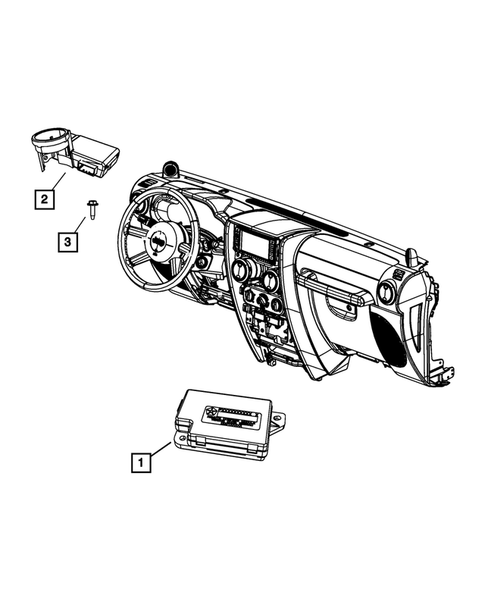 2

3

1