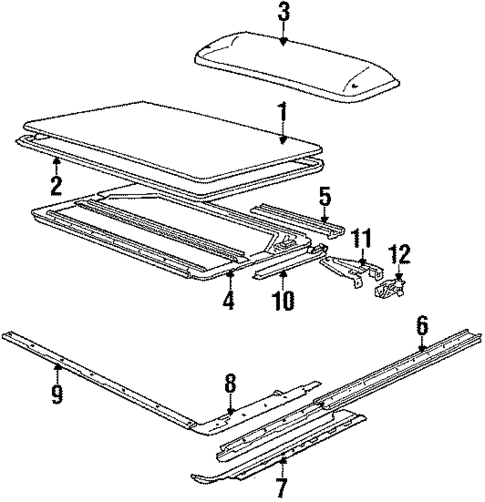 3
1
2
5
11
12
4
10
6
9
8
7