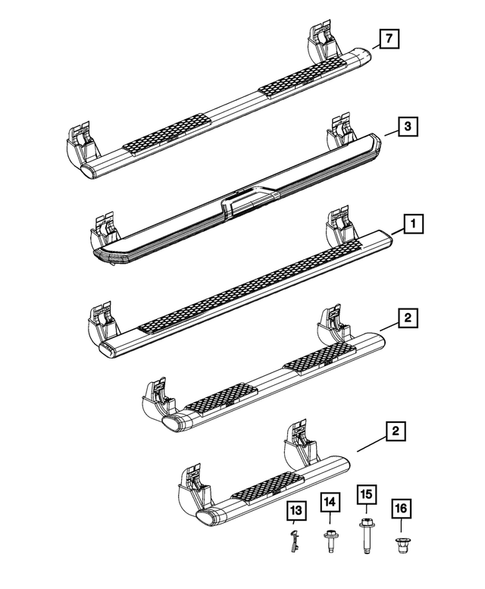 7
3
1
2
2
13
14
15
16