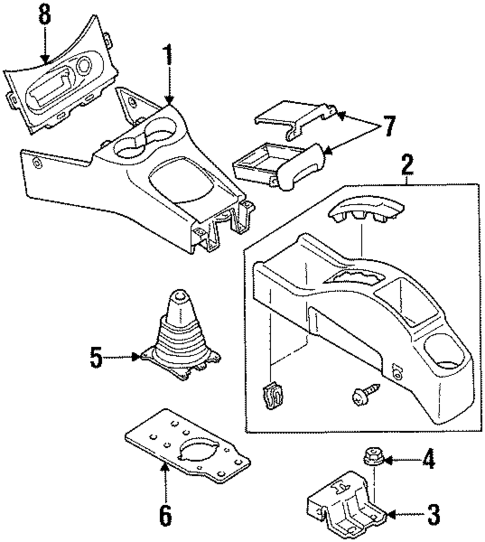 8
1
7
2
5
4
6
3