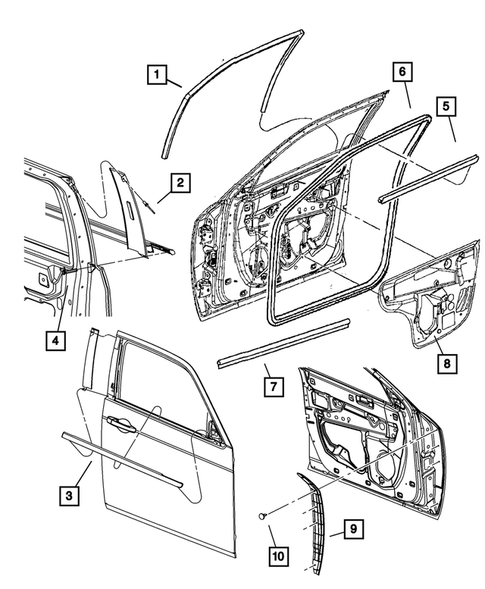 1
6
5
2
4
8
7
3
9
10