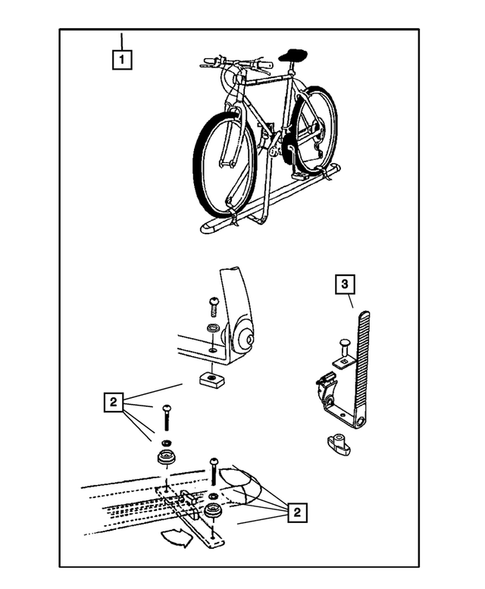 1

3

2

2