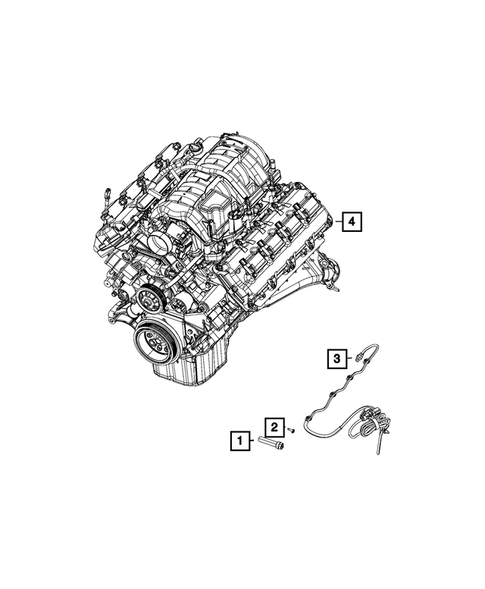 4
3
2
1