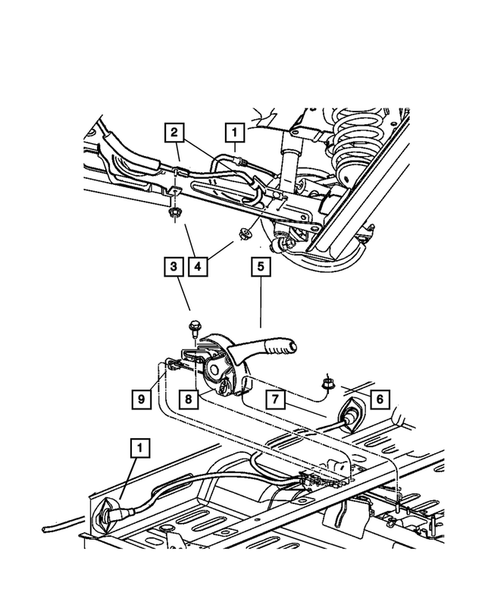 2
1
3
4
5
9
8
7
6
1