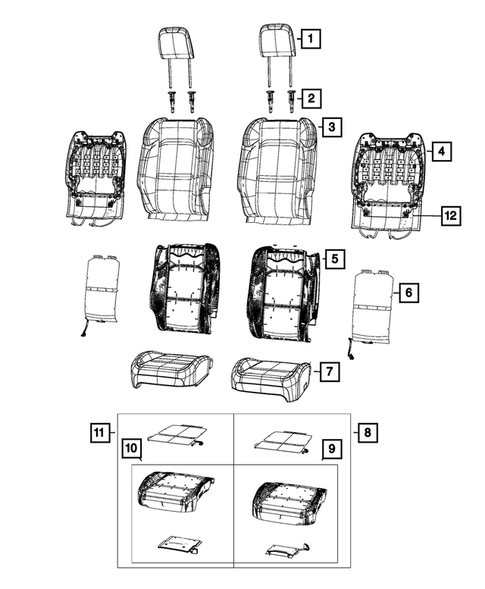 1
2
3
4
12
5
6
7
11
8
10
9