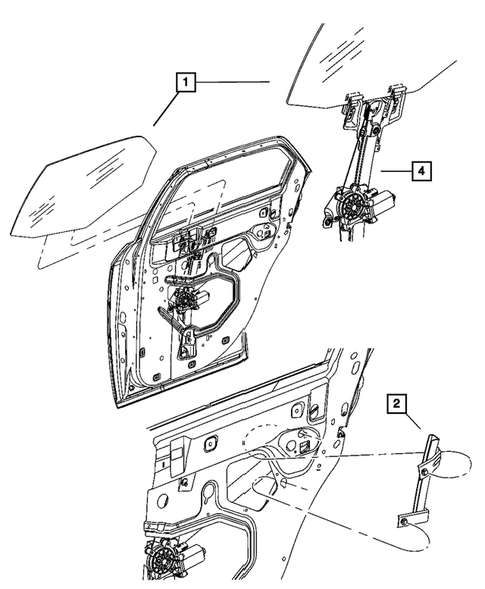 1

4

2