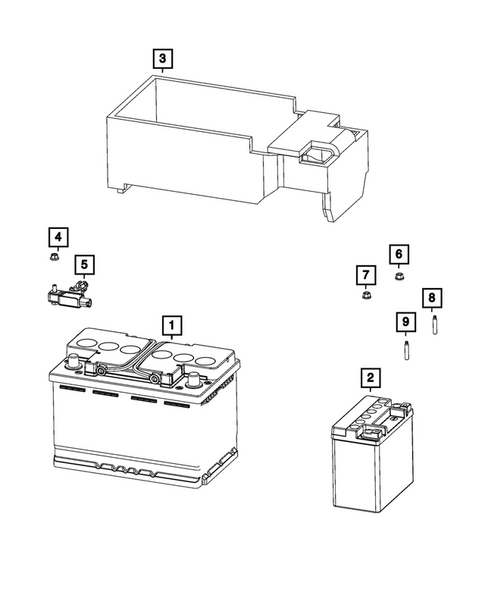 3
4
5
6
7
8
9
1
2