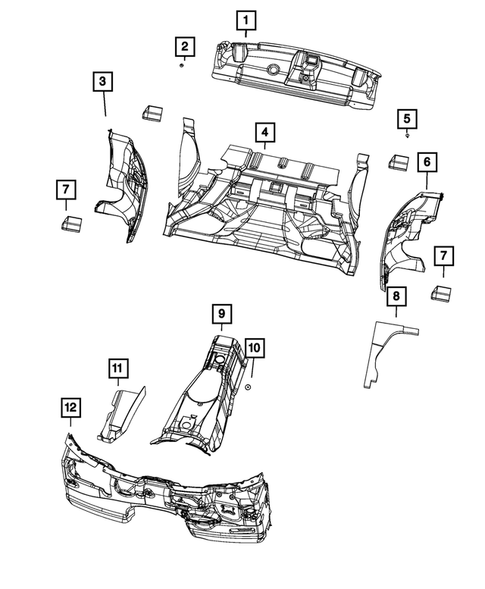 1
2
3
4
5
6
7
7
8
9
10
11
12