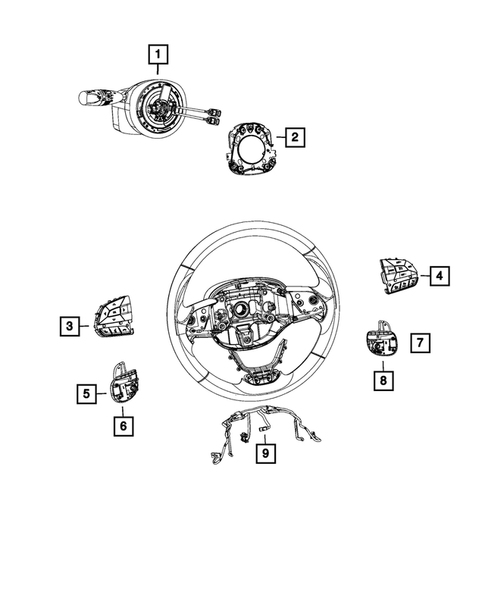 1
2
4
3
7
8
5
6
9