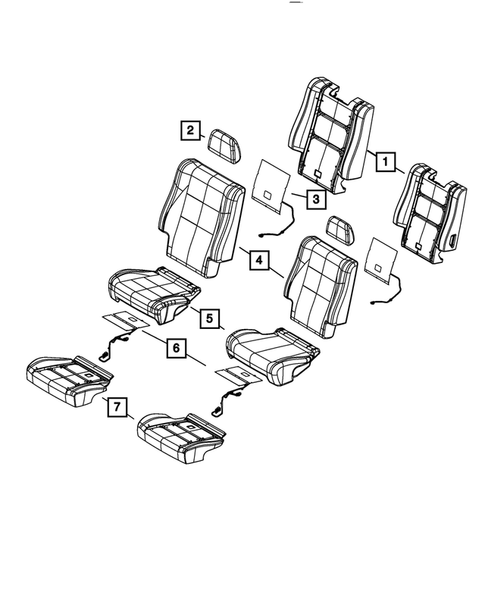 2
1
3
4
5
6
7