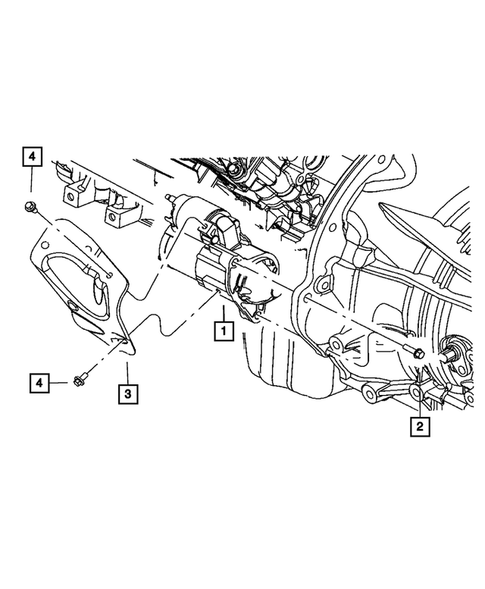 4
1
4
3
2