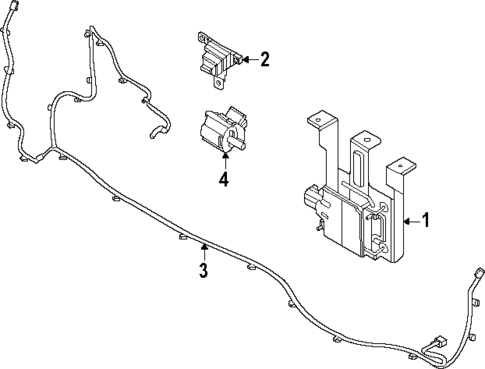 2
4
1
3