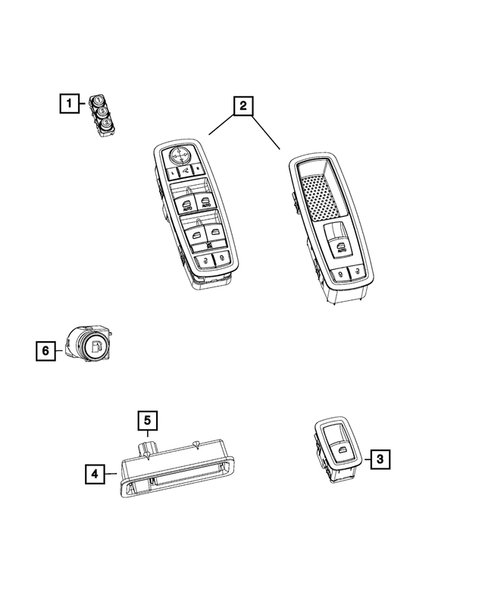 1
2
6
5
4
3