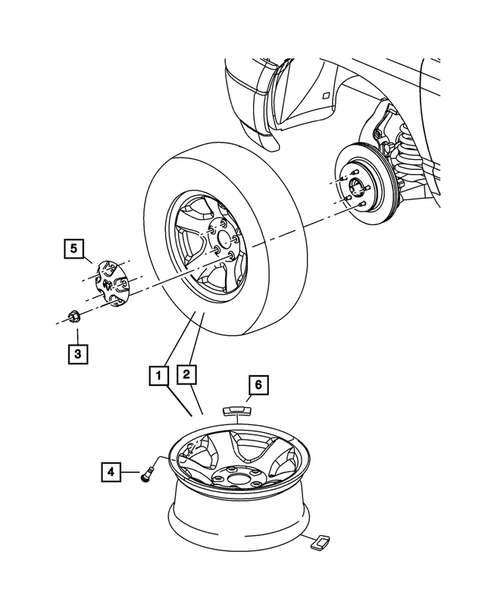 5
3
1
2
6
4