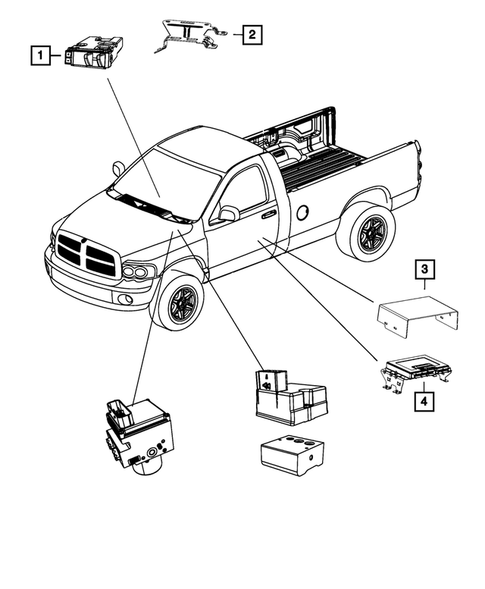 1
2
3
4