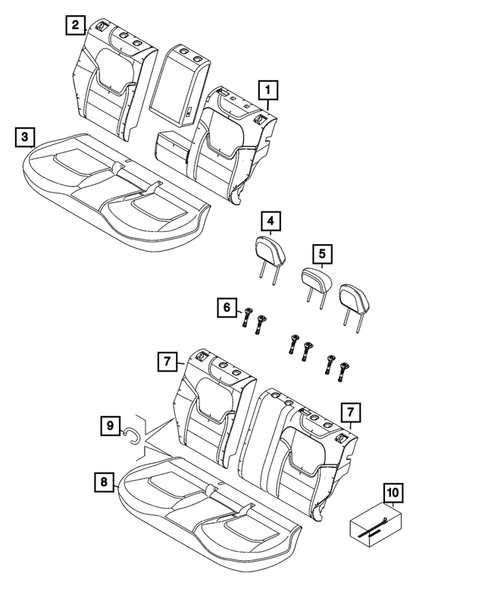 2
1
3
4
5
6
7
7
9
8
10