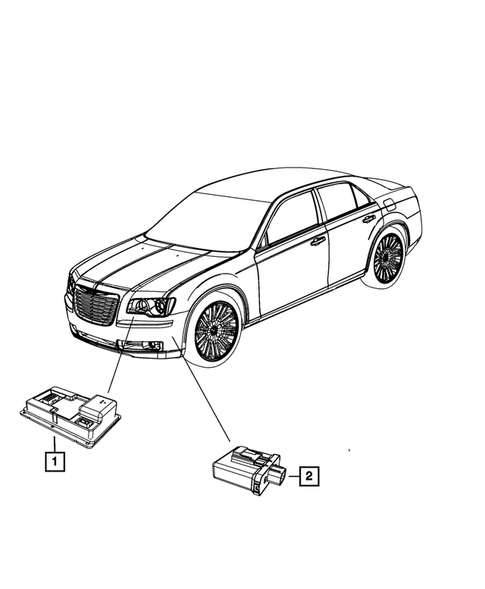 1

2