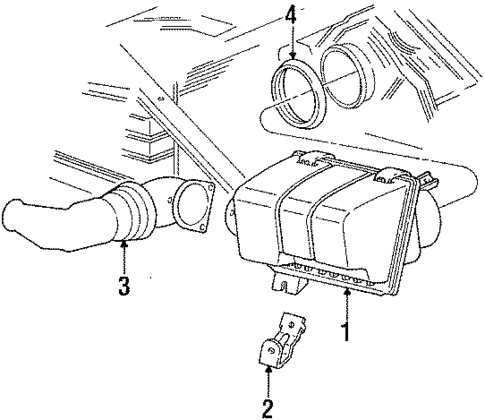 4
3
1
2