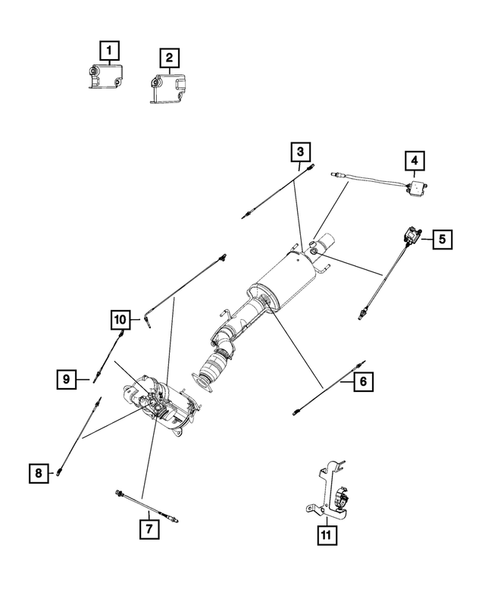 1
2
3
4
5
10
9
6
8
7
11