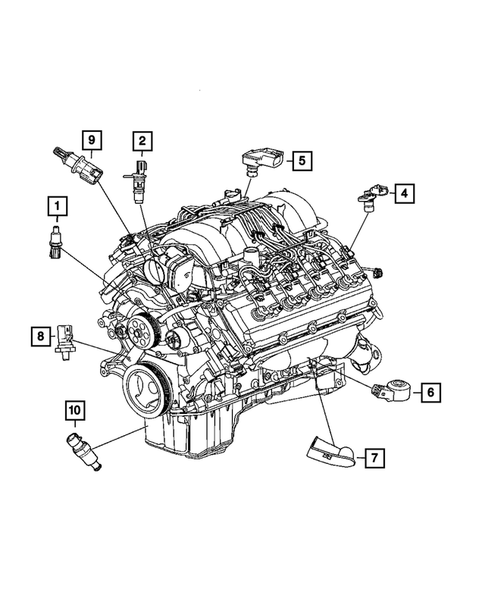 9
2
5
4
1
8
6
10
7