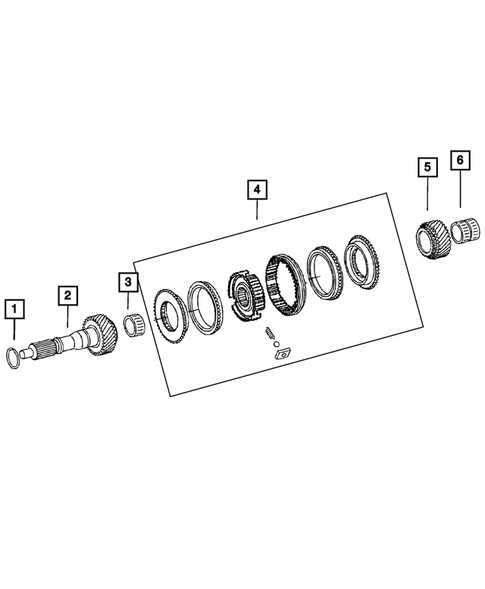 1
2
3
4
5
6