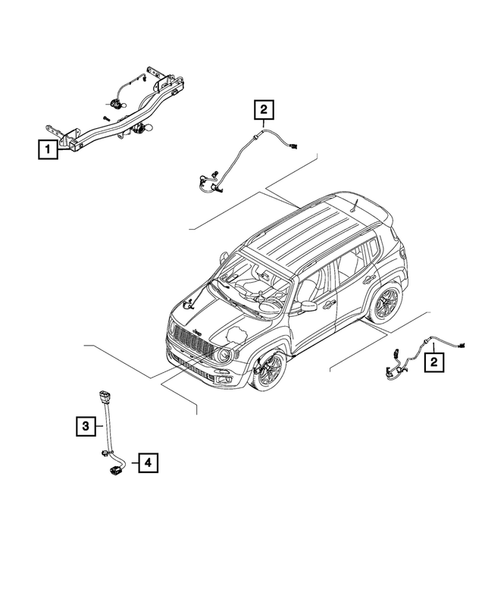 1
2
2
3
4