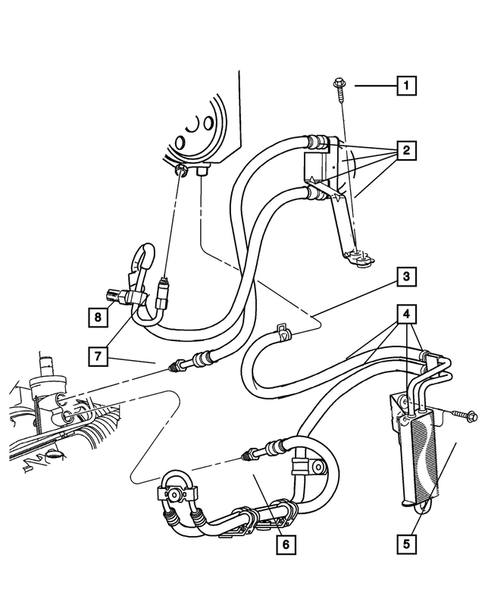 1
2
3
4
8
7
6
5