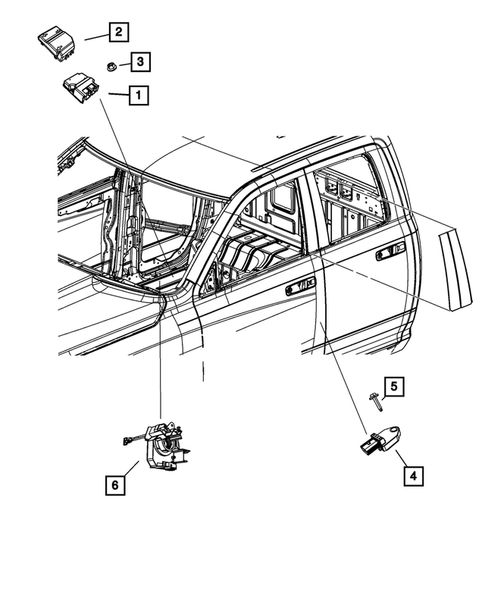 2
3
1
5
6
4