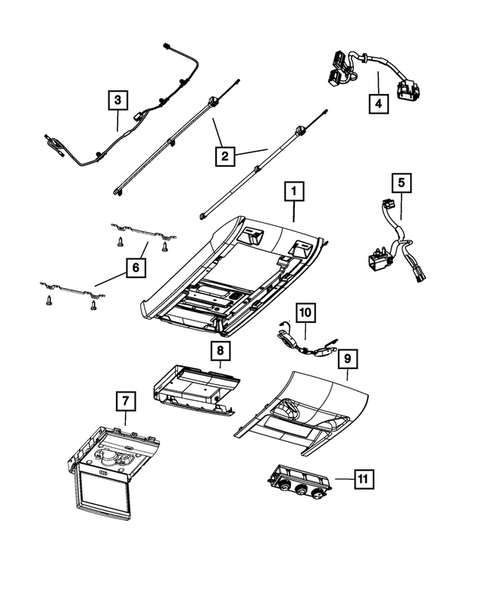 3
4
2
1
5
6
10
8
9
7
11