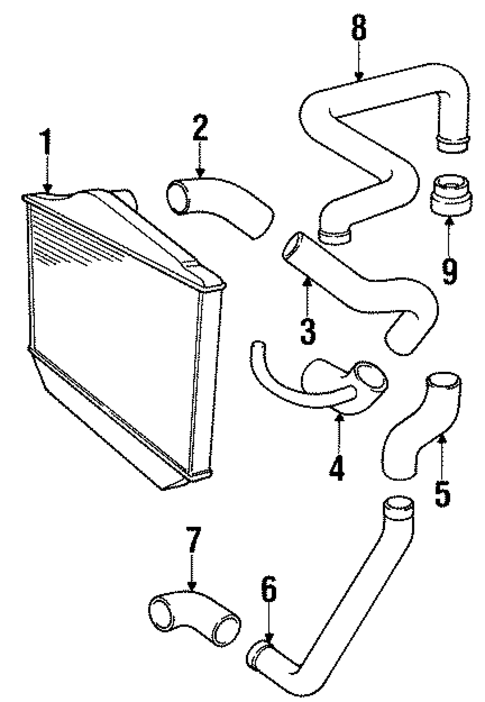 8
1
2
9
3
4
5
7
6