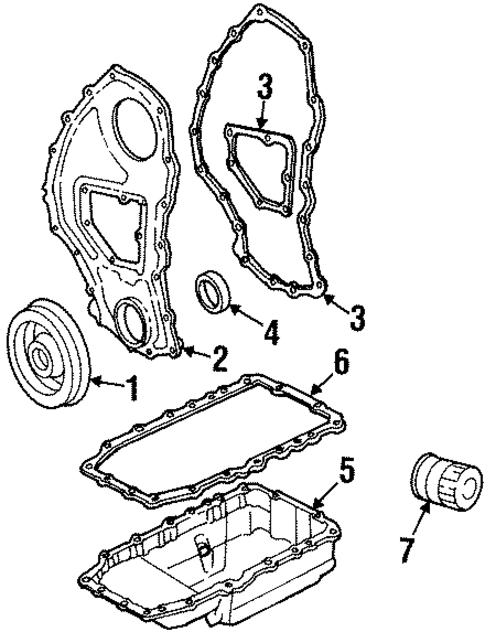 3
3
4
2
1
6
5
7