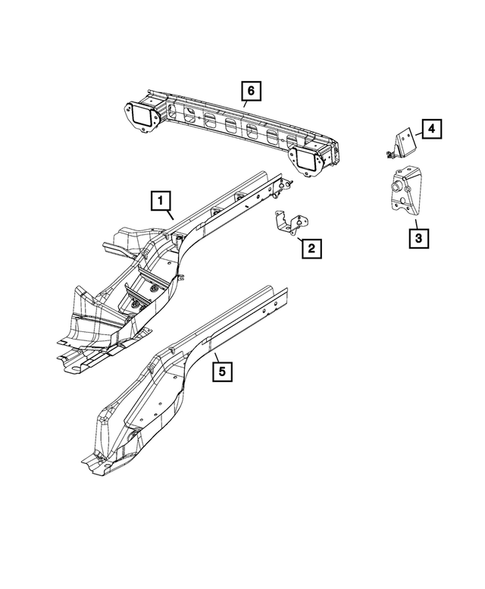 6
4
1
2
3
5