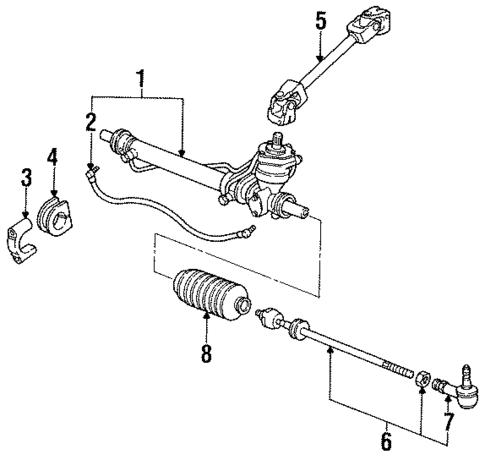 5
1
2
4
3
8
7
6