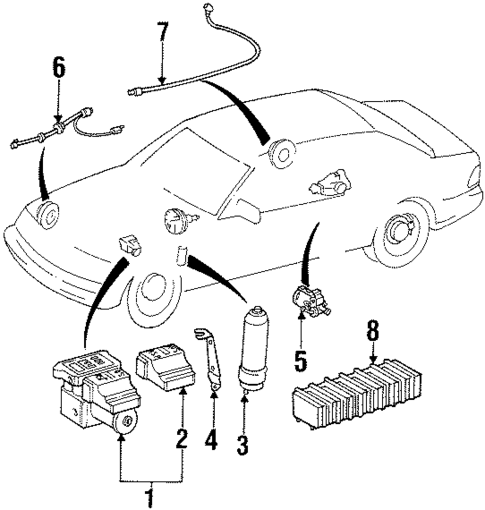 7
6
5
8
2
4
3
1